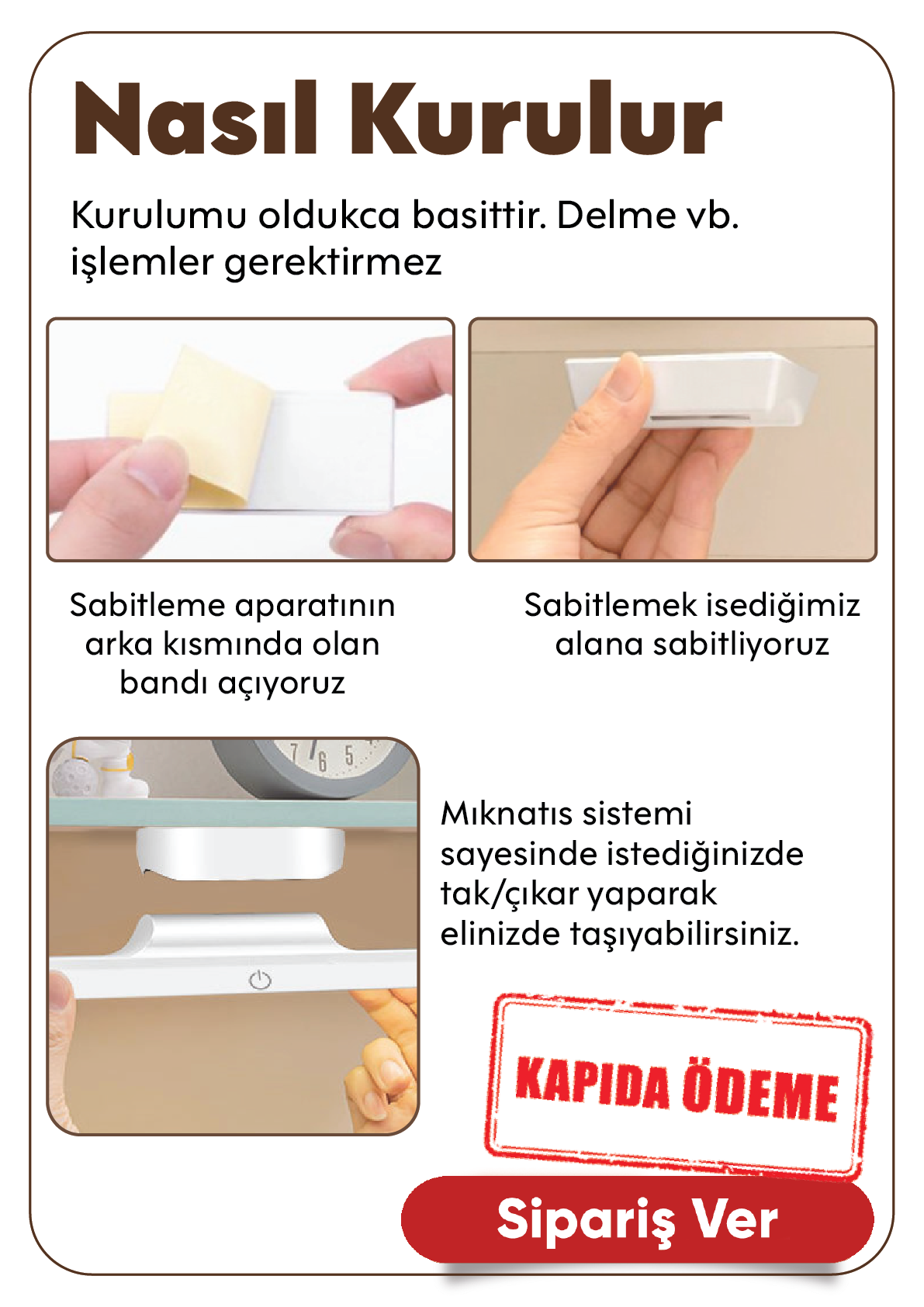 Nasıl Kurulur

Kurulumu oldukca basittir. Delme vb. işlemler gerektirmez

Sabitleme aparatının arka kısmında olan bandı açıyoruz

Sabitlemek isediğimiz alana sabitliyoruz

7 6 5

Mıknatıs sistemi sayesinde istediğinizde tak/çıkar yaparak elinizde taşıyabilirsiniz.

KAPIDA ÖDEME

Sipariş Ver